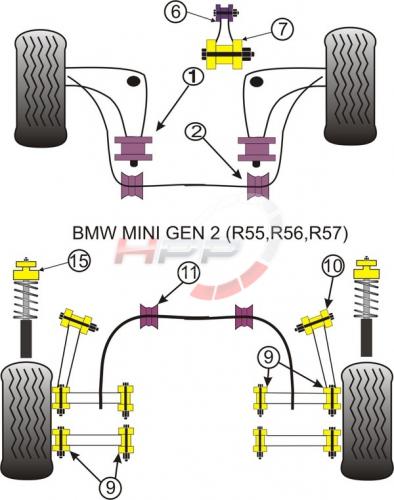 6

7

1

2

BMW MINI GEN 2 (R55,R56,R57)

HPP

15

11

10

9

9